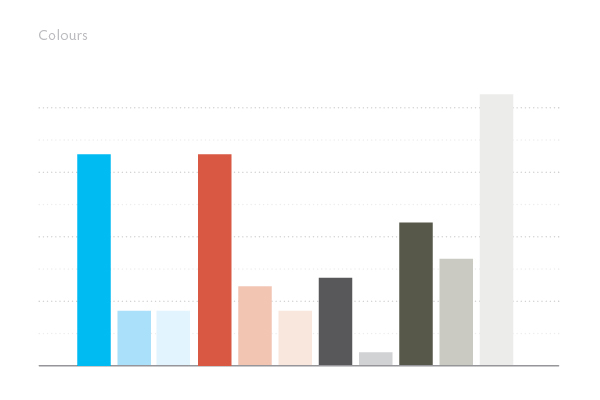 Colours